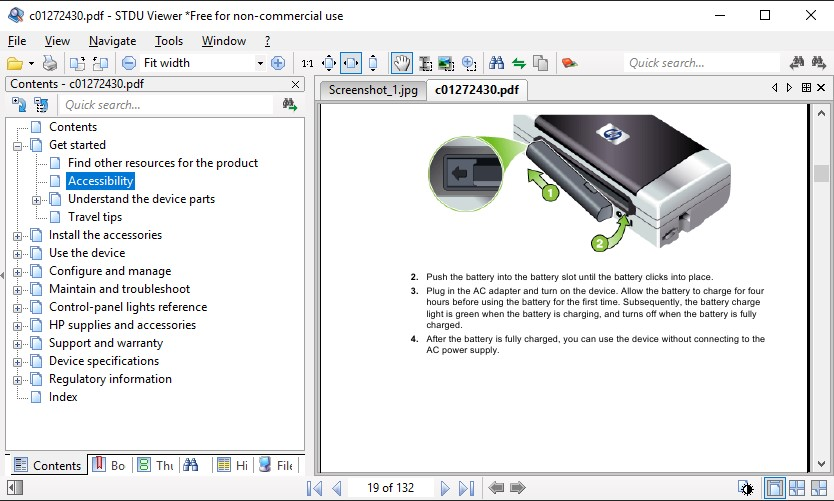 c01272430.pdf - STDU Viewer *Free for non-commercial use

File View Navigate Tools Window ?

Fit width

1:1

Quick search...

Contents - c01272430.pdf

Quick search...

Contents
Get started
Find other resources for the product
Accessibility
Understand the device parts
Travel tips
Install the accessories
Use the device
Configure and manage
Maintain and troubleshoot
Control-panel lights reference
HP supplies and accessories
Support and warranty
Device specifications
Regulatory information
Index

Contents Bo Thu Hi File

Screenshot_1.jpg c01272430.pdf

1
2

2. Push the battery into the battery slot until the battery clicks into place.

3. Plug in the AC adapter and turn on the device. Allow the battery to charge for four hours before using the battery for the first time. Subsequently, the battery charge light is green when the battery is charging, and turns off when the battery is fully charged.

4. After the battery is fully charged, you can use the device without connecting to the AC power supply.

19 of 132