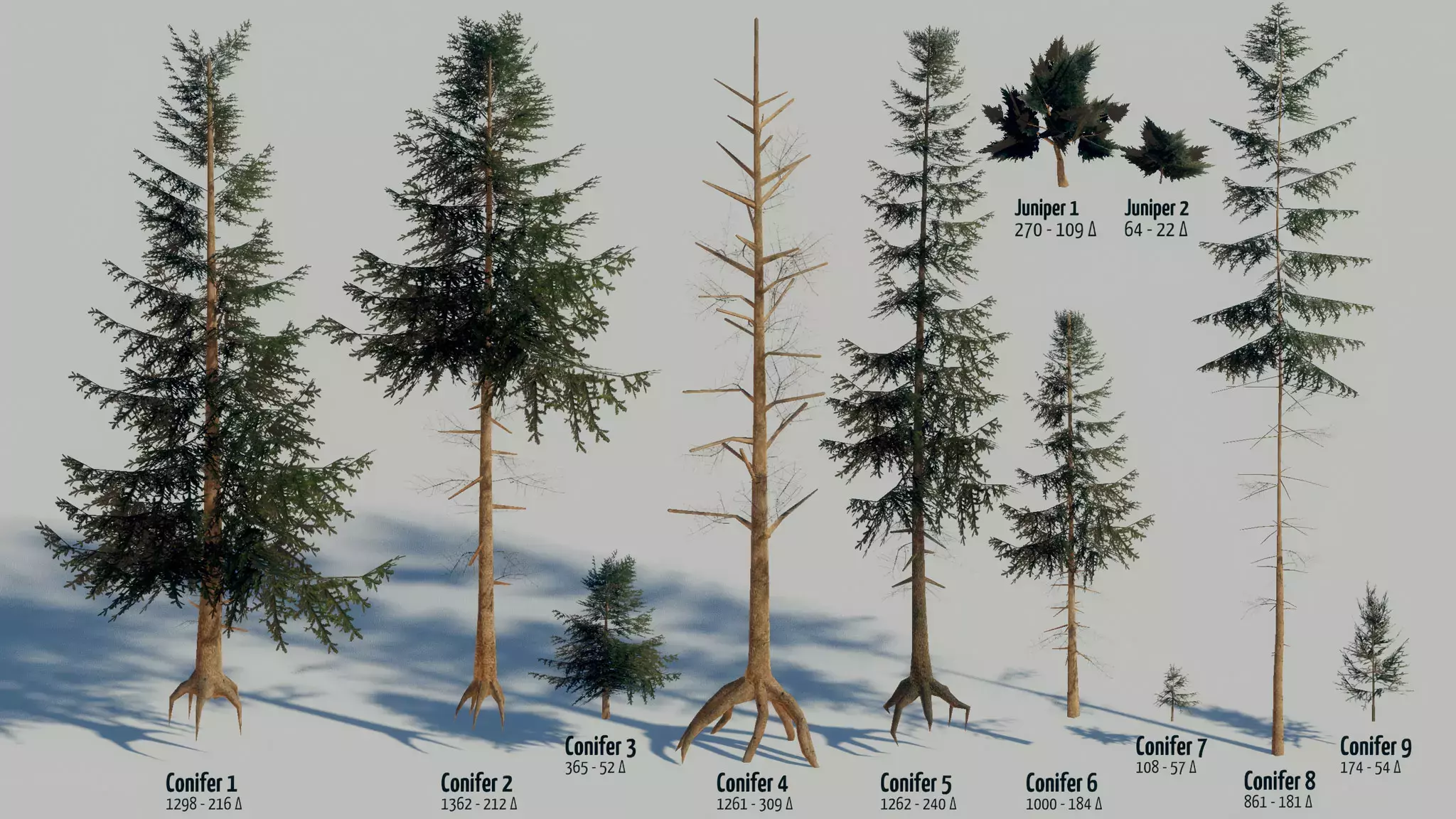 Juniper 1
270 - 109 Δ

Juniper 2
64 - 22 Δ

Conifer 1
1298 - 216 Δ

Conifer 2
1362 - 212 Δ

Conifer 3
365 - 52 Δ

Conifer 4
1261 - 309 Δ

Conifer 5
1262 - 240 Δ

Conifer 6
1000 - 184 Δ

Conifer 7
108 - 57 Δ

Conifer 8
861 - 181 Δ

Conifer 9
174 - 54 Δ